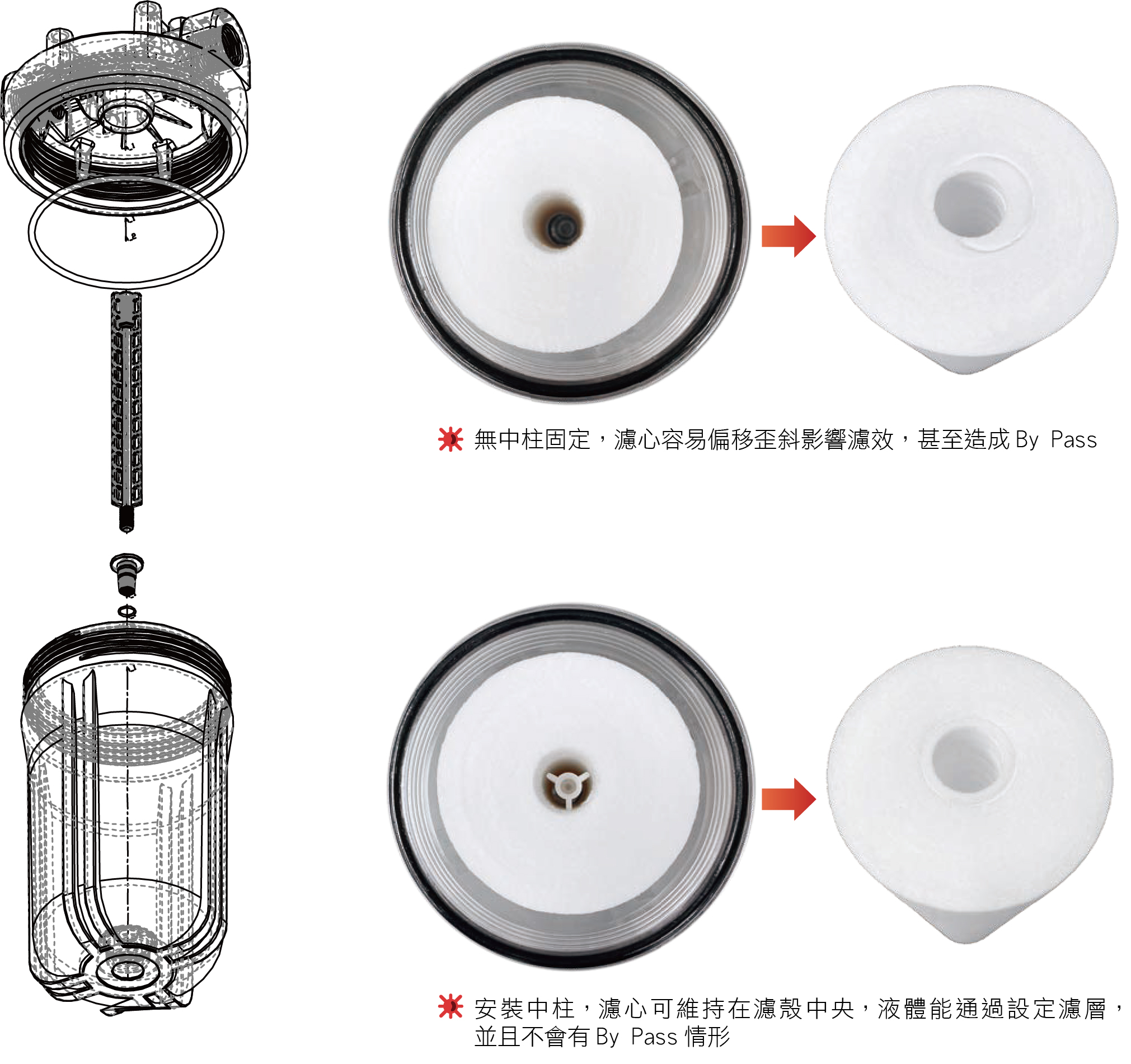 無中柱固定，濾心容易偏移歪斜影響濾效，甚至造成 By Pass

安裝中柱，濾心可維持在濾殼中央，液體能通過設定濾層，並且不會有 By Pass 情形